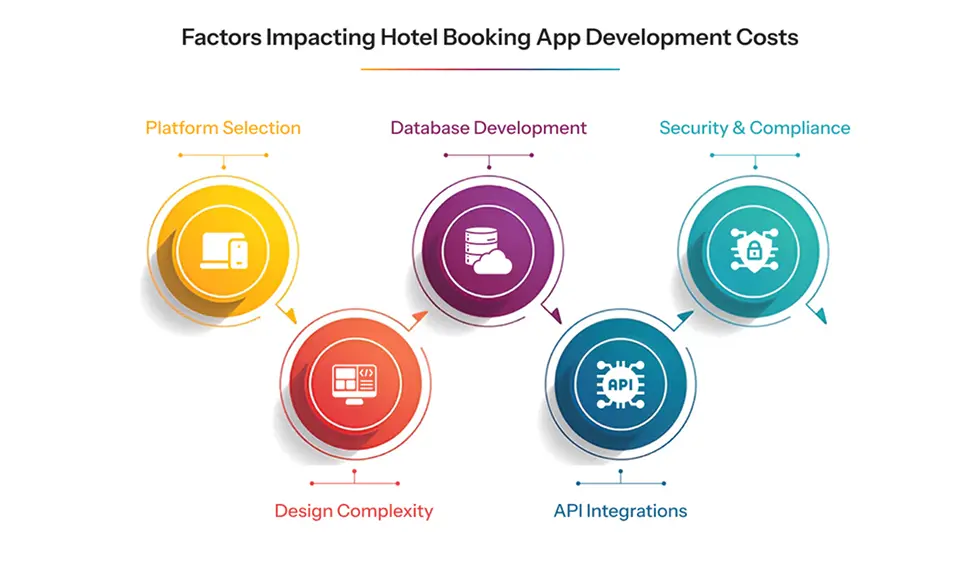 Factors Impacting Hotel Booking App Development Costs

Platform Selection

Database Development

Security & Compliance

API

Design Complexity

API Integrations